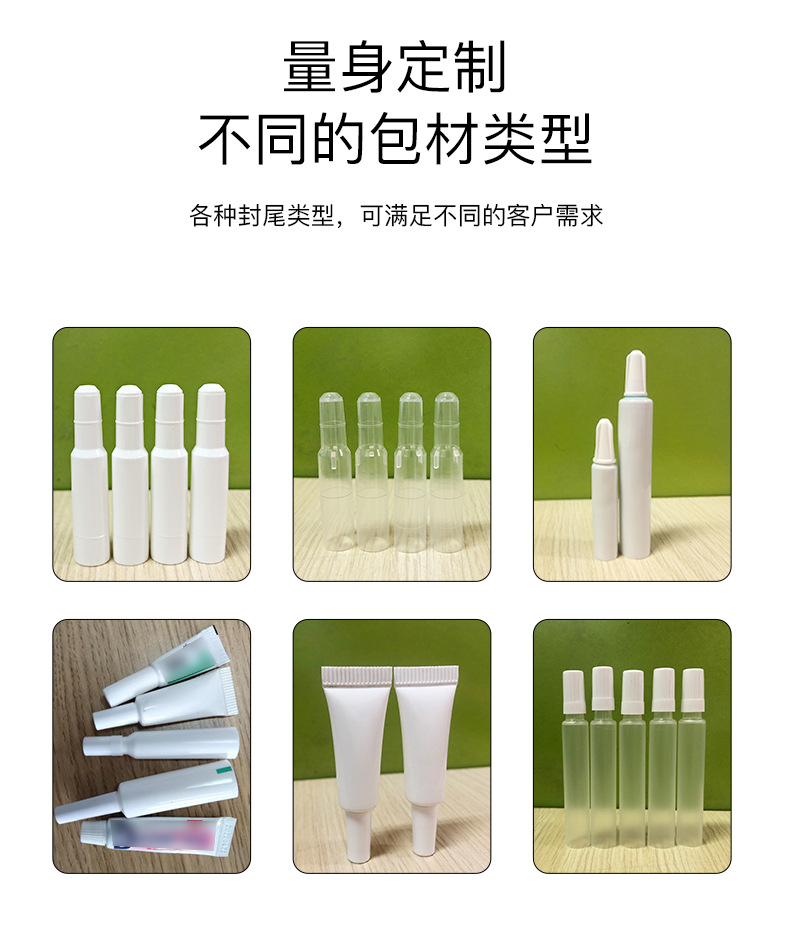 量身定制
不同的包材类型

各种封尾类型，可满足不同的客户需求